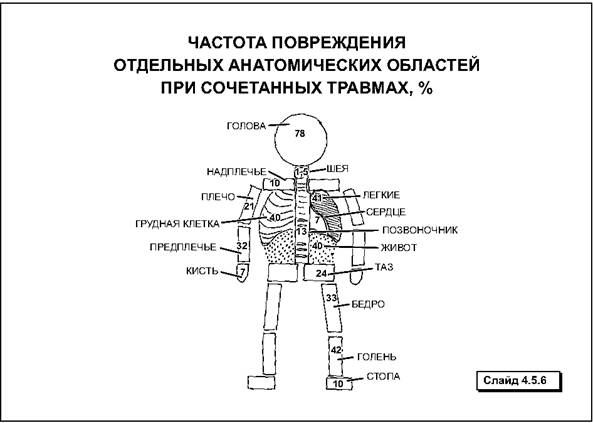 ЧАСТОТА ПОВРЕЖДЕНИЯ
ОТДЕЛЬНЫХ АНАТОМИЧЕСКИХ ОБЛАСТЕЙ
ПРИ СОЧЕТАННЫХ ТРАВМАХ, %

ГОЛОВА 78
НАДПЛЕЧЬЕ 10
1,5 ШЕЯ
ПЛЕЧО 21
41 ЛЕГКИЕ
7 СЕРДЦЕ
ГРУДНАЯ КЛЕТКА 40
13 ПОЗВОНОЧНИК
ПРЕДПЛЕЧЬЕ 32
40 ЖИВОТ
КИСТЬ 7
24 ТАЗ
33 БЕДРО
42 ГОЛЕНЬ
10 СТОПА

Слайд 4.5.6