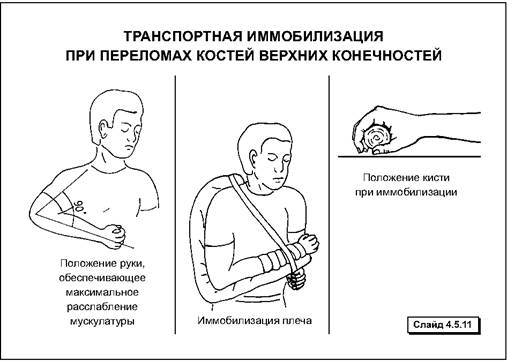 ТРАНСПОРТНАЯ ИММОБИЛИЗАЦИЯ
ПРИ ПЕРЕЛОМАХ КОСТЕЙ ВЕРХНИХ КОНЕЧНОСТЕЙ

90°

Положение руки, обеспечивающее максимальное расслабление мускулатуры

Иммобилизация плеча

Положение кисти при иммобилизации

Слайд 4.5.11