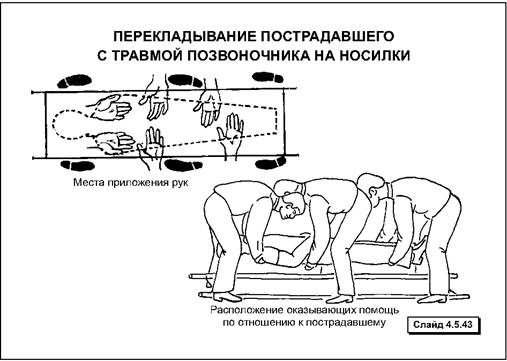 ПЕРЕКЛАДЫВАНИЕ ПОСТРАДАВШЕГО С ТРАВМОЙ ПОЗВОНОЧНИКА НА НОСИЛКИ

Места приложения рук

Расположение оказывающих помощь по отношению к пострадавшему

Слайд 4.5.43